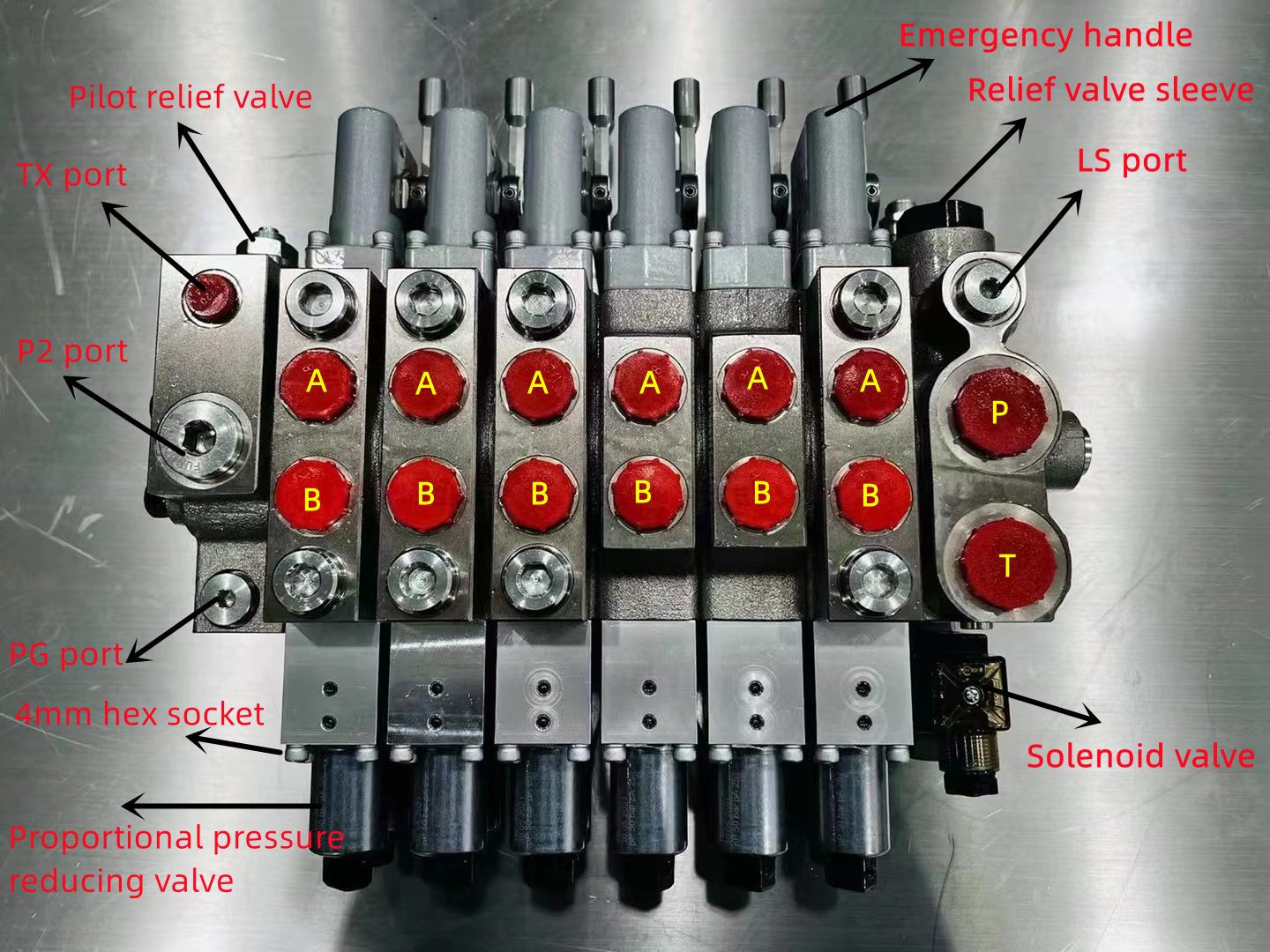 Emergency handle
Pilot relief valve
Relief valve sleeve
TX port
LS port
P2 port
A
A
A
A
A
A
P
B
B
B
B
B
B
T
PG port
4mm hex socket
Solenoid valve
Proportional pressure reducing valve